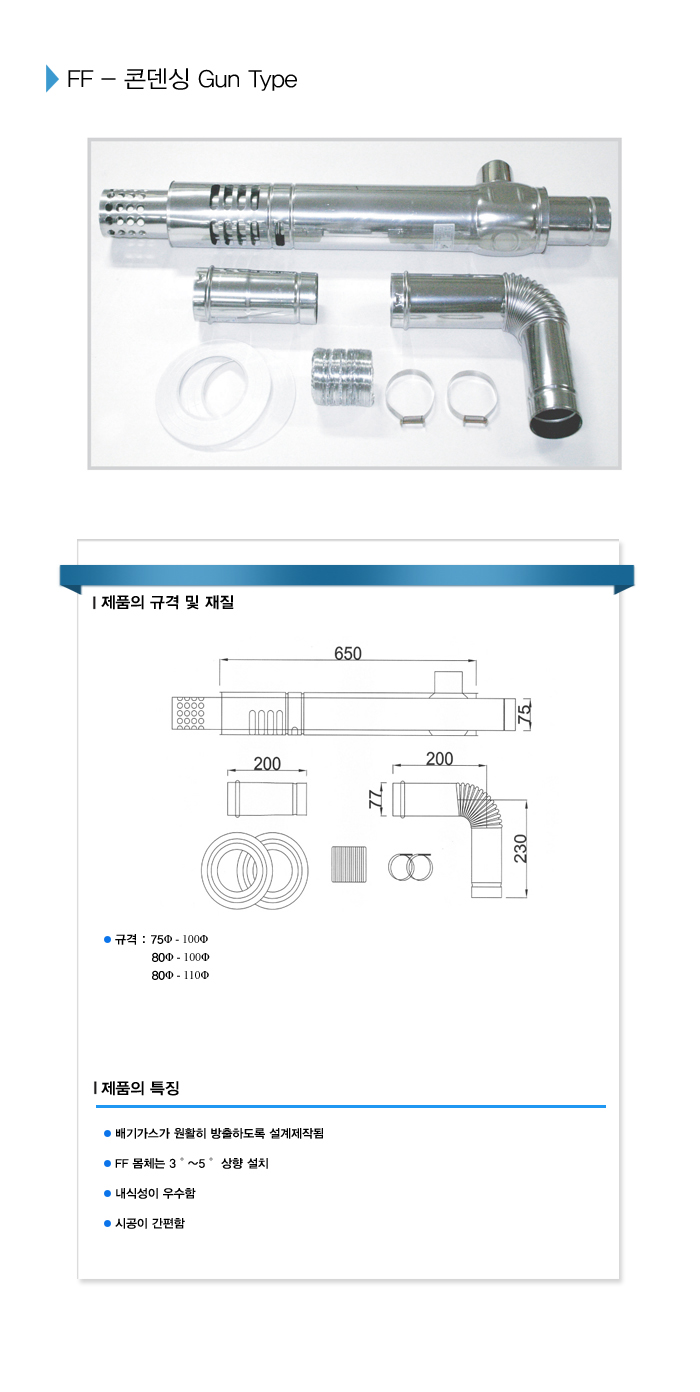 FF – 콘덴싱 Gun Type

I 제품의 규격 및 재질

650

75

200

200

77

230

● 규격 : 75Φ - 100Φ
80Φ - 100Φ
80Φ - 110Φ

I 제품의 특징

● 배기가스가 원활히 방출하도록 설계제작됨

● FF 몸체는 3 ° ~5 ° 상향 설치

● 내식성이 우수함

● 시공이 간편함